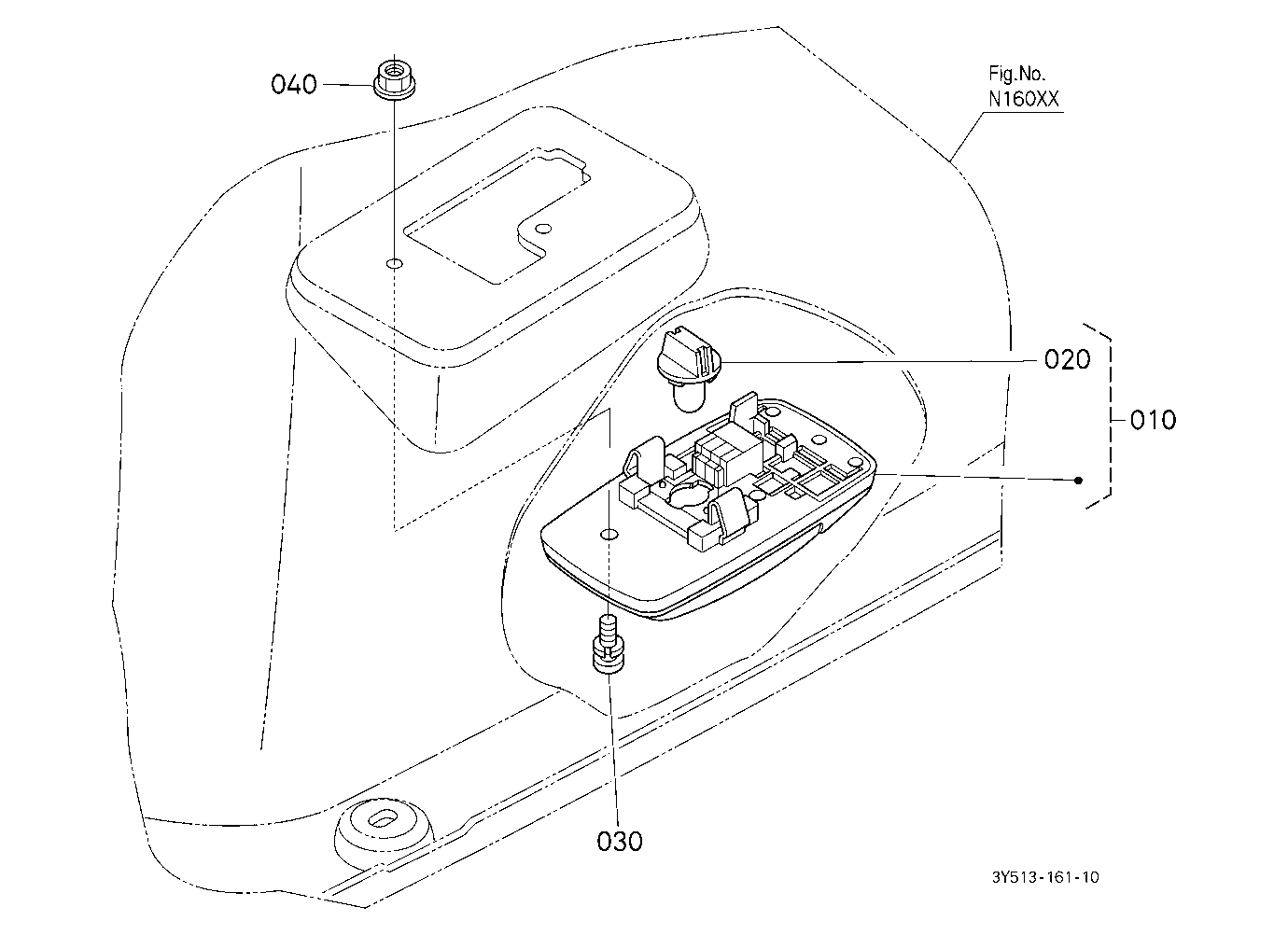 040

Fig.No.
N160XX

020

010

030

3Y513-161-10